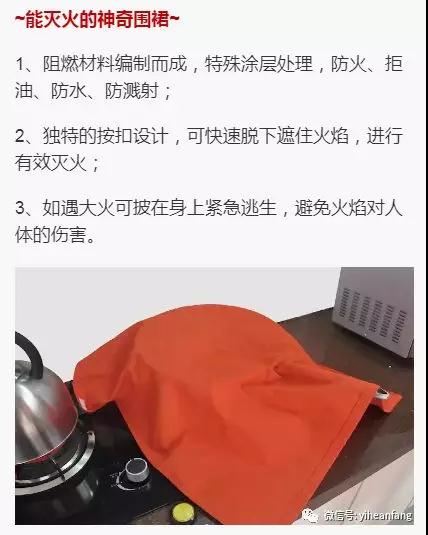 ~能灭火的神奇围裙~

1、阻燃材料编制而成，特殊涂层处理，防火、拒油、防水、防溅射；

2、独特的按扣设计，可快速脱下遮住火焰，进行有效灭火；

3、如遇大火可披在身上紧急逃生，避免火焰对人体的伤害。

微信号: yiheanfang